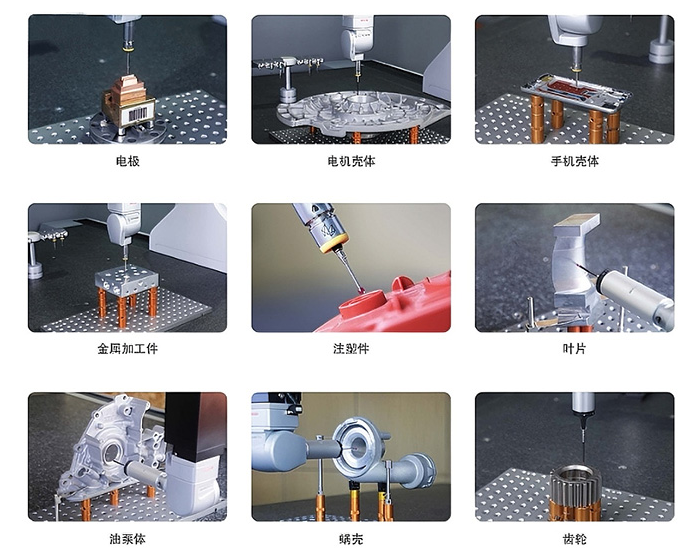 电极

电机壳体

手机壳体

金属加工件

注塑件

叶片

油泵体

蜗壳

齿轮